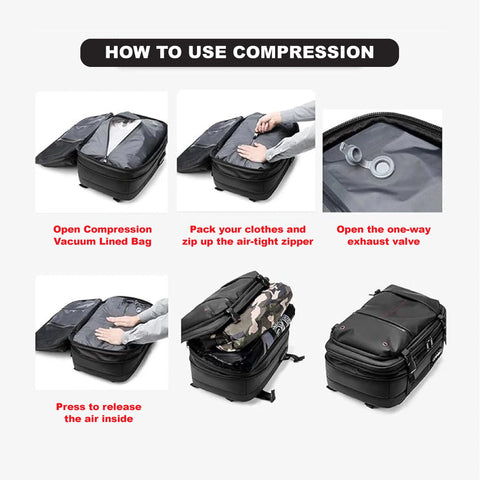 HOW TO USE COMPRESSION

Open Compression Vacuum Lined Bag

Pack your clothes and zip up the air-tight zipper

Open the one-way exhaust valve

Press to release the air inside