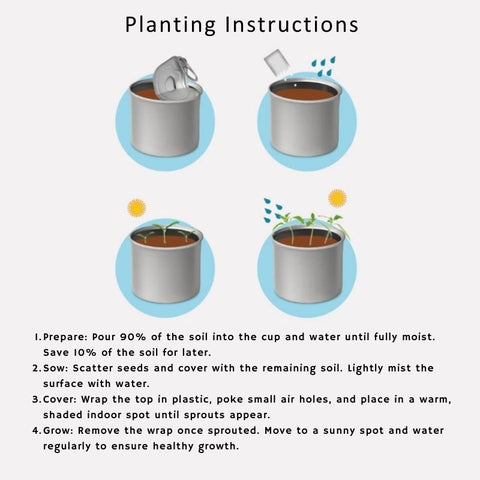 Planting Instructions

1. Prepare: Pour 90% of the soil into the cup and water until fully moist. Save 10% of the soil for later.

2. Sow: Scatter seeds and cover with the remaining soil. Lightly mist the surface with water.

3. Cover: Wrap the top in plastic, poke small air holes, and place in a warm, shaded indoor spot until sprouts appear.

4. Grow: Remove the wrap once sprouted. Move to a sunny spot and water regularly to ensure healthy growth.