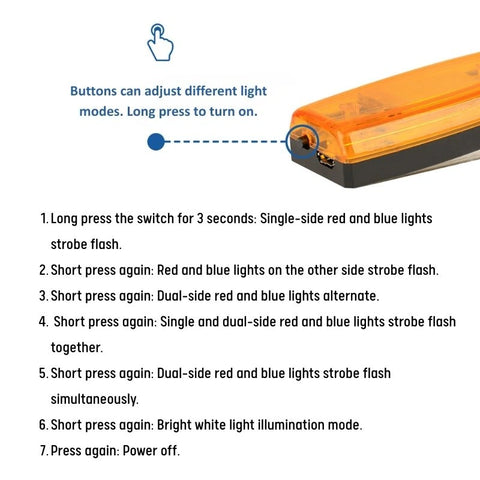 Buttons can adjust different light modes. Long press to turn on.

1. Long press the switch for 3 seconds: Single-side red and blue lights strobe flash.

2. Short press again: Red and blue lights on the other side strobe flash.

3. Short press again: Dual-side red and blue lights alternate.

4. Short press again: Single and dual-side red and blue lights strobe flash together.

5. Short press again: Dual-side red and blue lights strobe flash simultaneously.

6. Short press again: Bright white light illumination mode.

7. Press again: Power off.